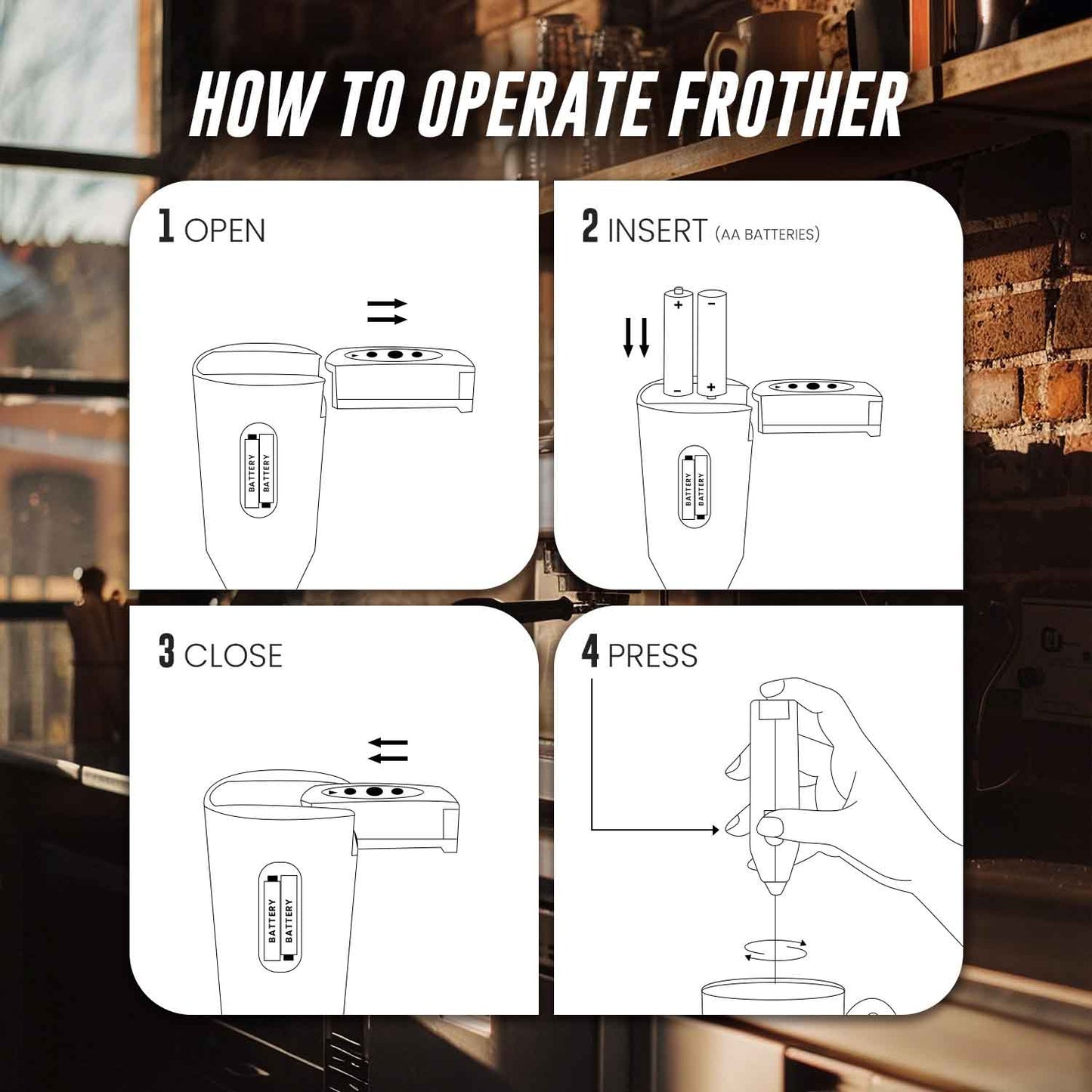 HOW TO OPERATE FROTHER

1 OPEN

BATTERY BATTERY

2 INSERT (AA BATTERIES)

+ −

− +

BATTERY BATTERY

3 CLOSE

BATTERY BATTERY

4 PRESS